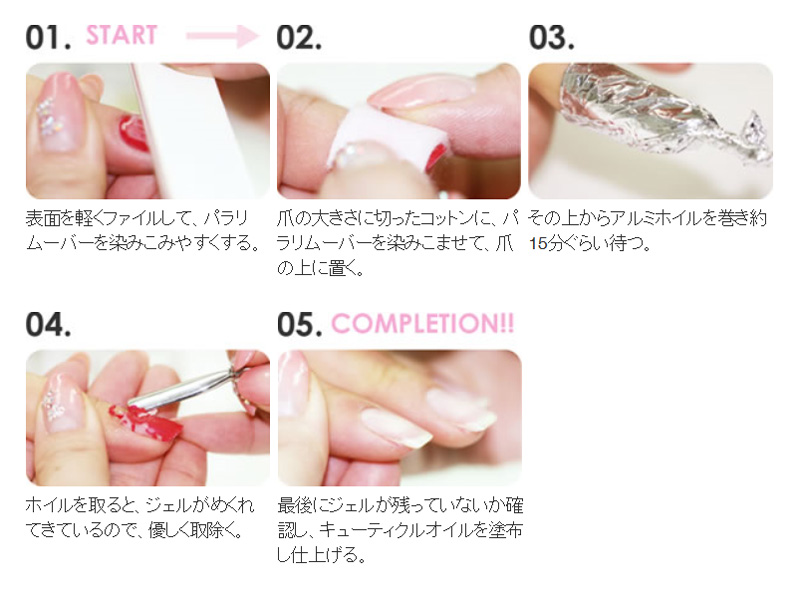 01. START

表面を軽くファイルして、パラリムーバーを染みこみやすくする。

02.

爪の大きさに切ったコットンに、パラリムーバーを染みこませて、爪の上に置く。

03.

その上からアルミホイルを巻き約15分ぐらい待つ。

04.

ホイルを取ると、ジェルがめくれてきているので、優しく取除く。

05. COMPLETION!!

最後にジェルが残っていないか確認し、キューティクルオイルを塗布し仕上げる。